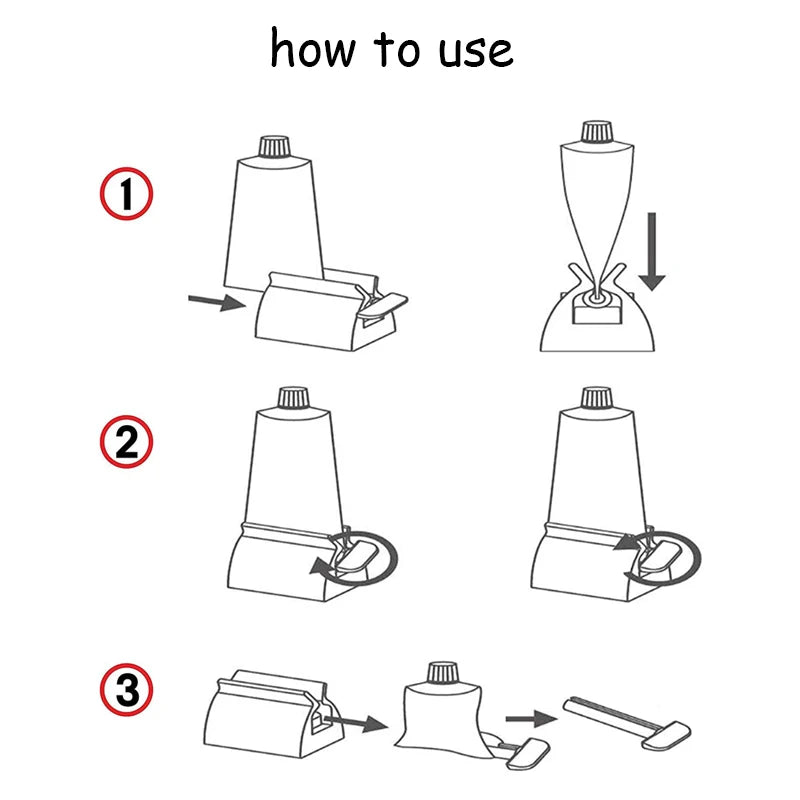 how to use

1

2

3