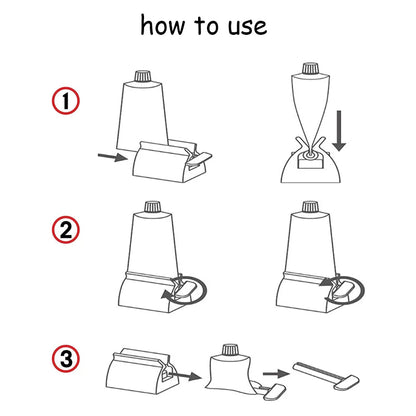 how to use

1

2

3