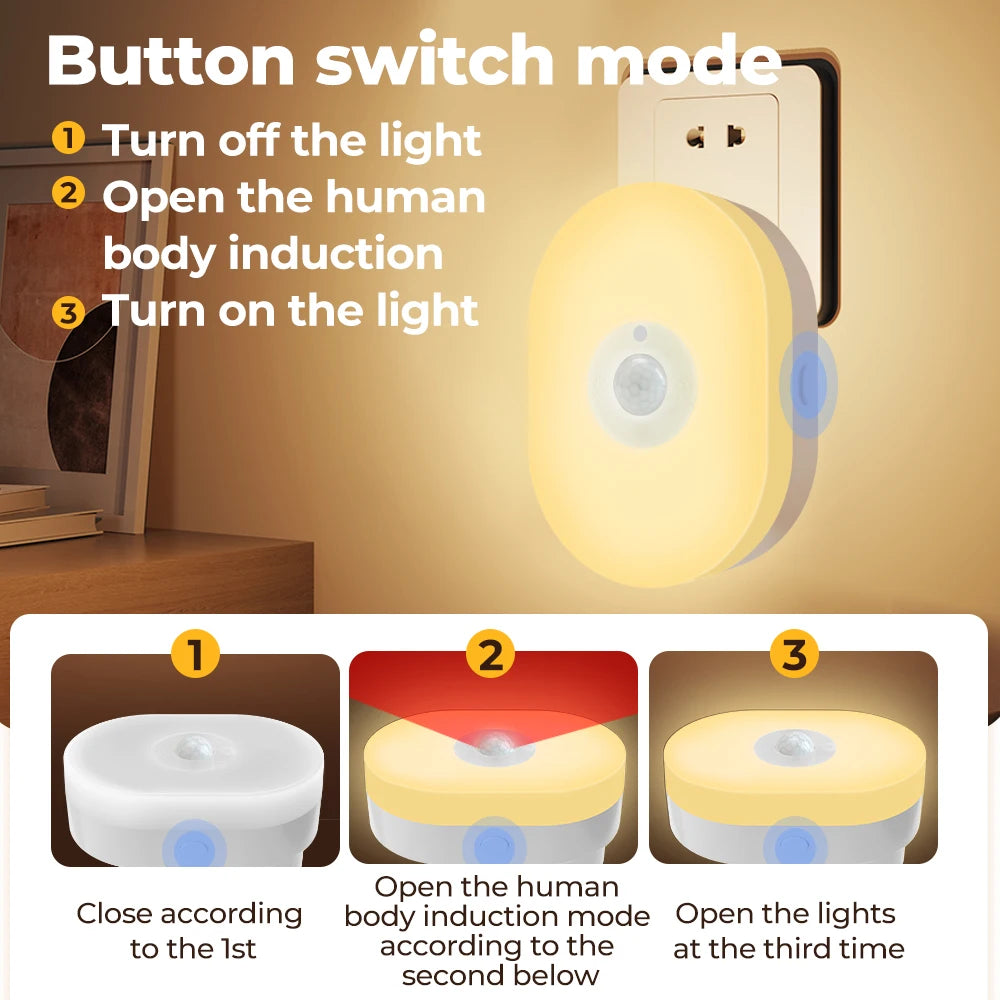 Button switch mode

1 Turn off the light
2 Open the human body induction
3 Turn on the light

1

2

3

Close according to the 1st

Open the human body induction mode according to the second below

Open the lights at the third time