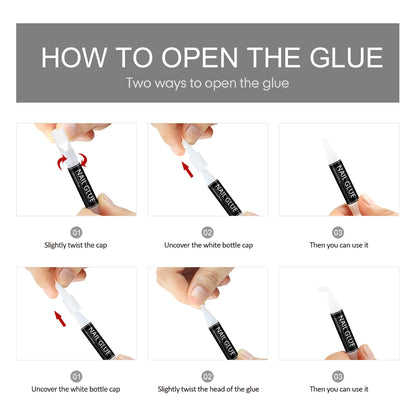 HOW TO OPEN THE GLUE

Two ways to open the glue

NAIL GLUE

NAIL GLUE

NAIL GLUE

01
Slightly twist the cap

02
Uncover the white bottle cap

03
Then you can use it

NAIL GLUE

NAIL GLUE

NAIL GLUE

01
Uncover the white bottle cap

02
Slightly twist the head of the glue

03
Then you can use it