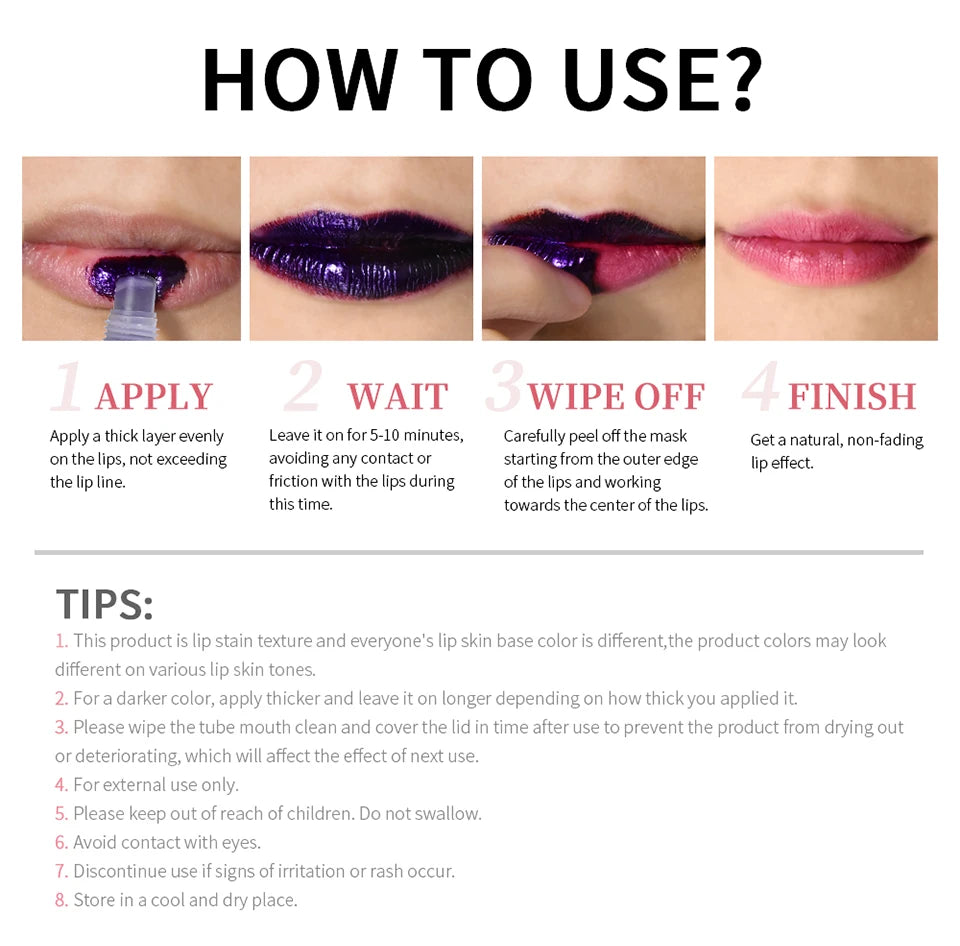 HOW TO USE?

1 APPLY

Apply a thick layer evenly on the lips, not exceeding the lip line.

2 WAIT

Leave it on for 5-10 minutes, avoiding any contact or friction with the lips during this time.

3 WIPE OFF

Carefully peel off the mask starting from the outer edge of the lips and working towards the center of the lips.

4 FINISH

Get a natural, non-fading lip effect.

TIPS:

1. This product is lip stain texture and everyone's lip skin base color is different,the product colors may look different on various lip skin tones.
2. For a darker color, apply thicker and leave it on longer depending on how thick you applied it.
3. Please wipe the tube mouth clean and cover the lid in time after use to prevent the product from drying out or deteriorating, which will affect the effect of next use.
4. For external use only.
5. Please keep out of reach of children. Do not swallow.
6. Avoid contact with eyes.
7. Discontinue use if signs of irritation or rash occur.
8. Store in a cool and dry place.