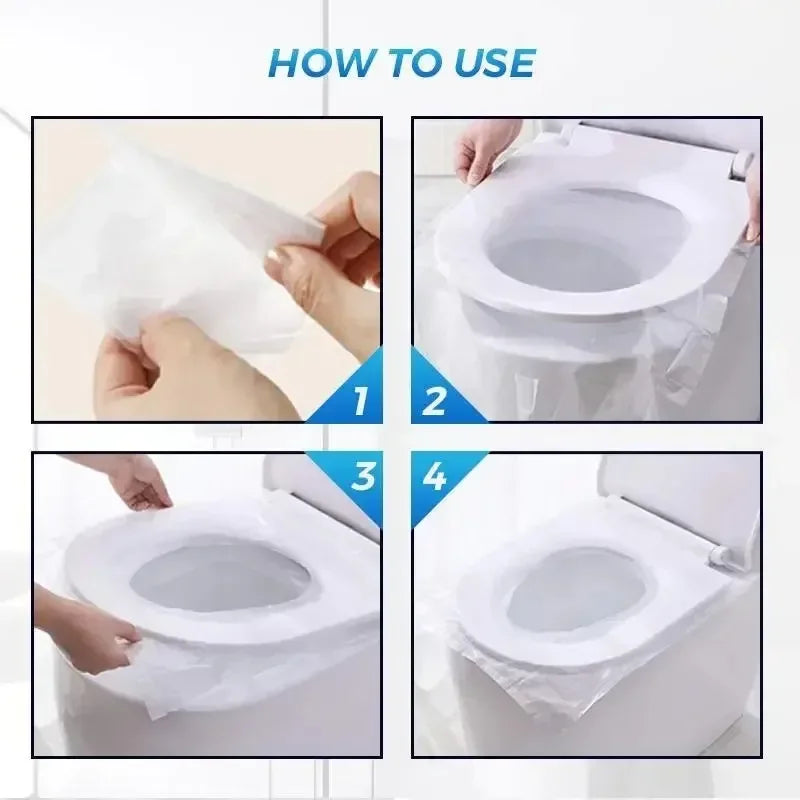 HOW TO USE

1

2

3

4