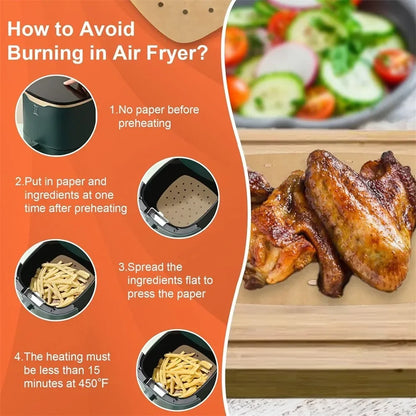 How to Avoid Burning in Air Fryer?

1.No paper before preheating

2.Put in paper and ingredients at one time after preheating

3.Spread the ingredients flat to press the paper

4.The heating must be less than 15 minutes at 450°F