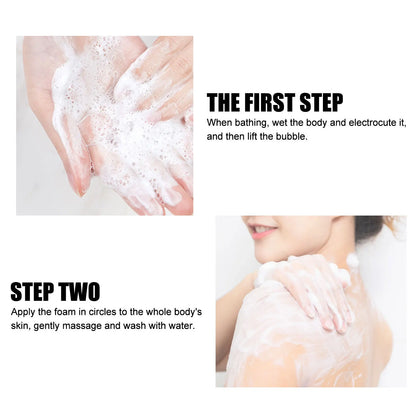 THE FIRST STEP

When bathing, wet the body and electrocute it, and then lift the bubble.

STEP TWO

Apply the foam in circles to the whole body's skin, gently massage and wash with water.