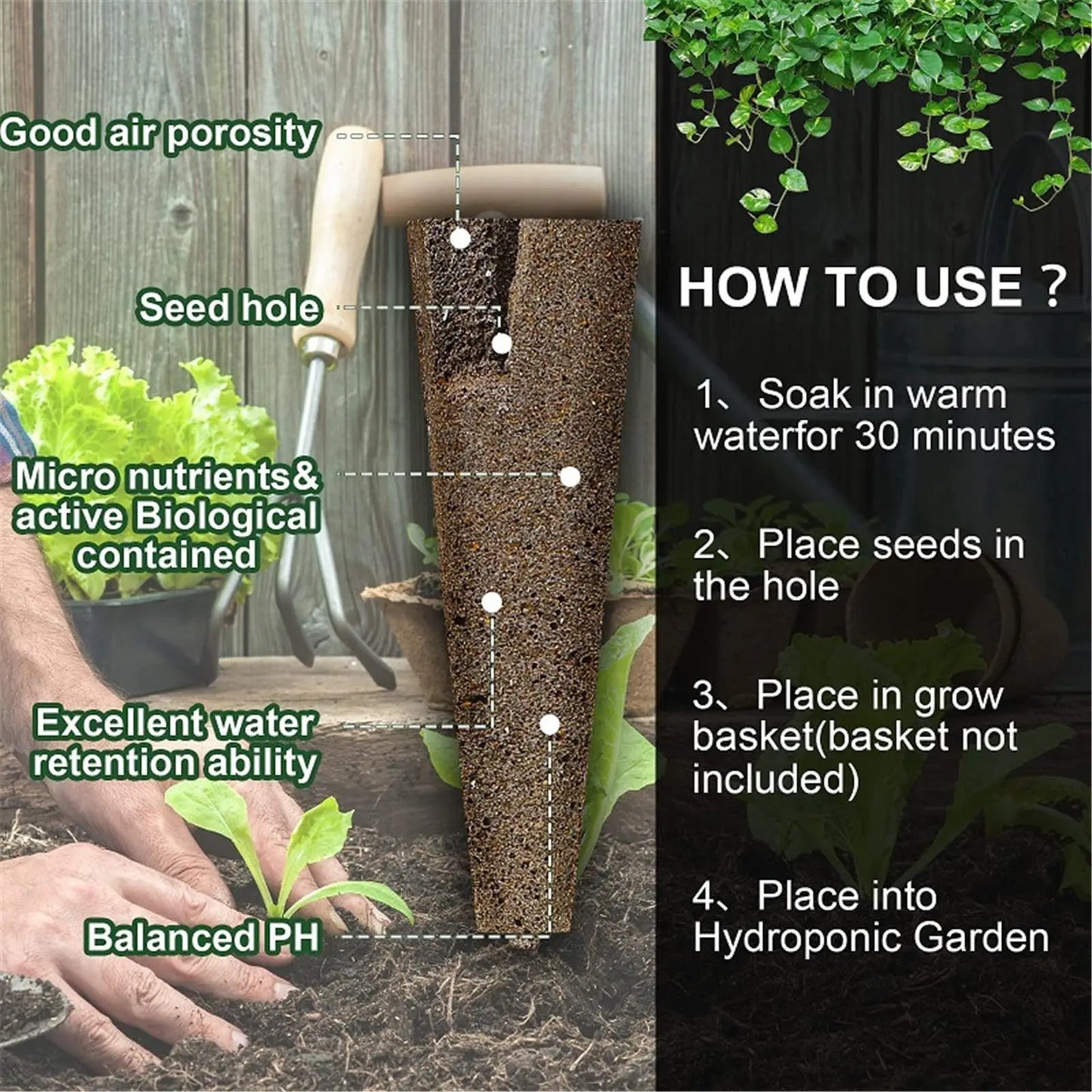 Good air porosity

Seed hole

Micro nutrients& active Biological contained

Excellent water retention ability

Balanced PH

HOW TO USE ?

1、Soak in warm waterfor 30 minutes

2、Place seeds in the hole

3、Place in grow basket(basket not included)

4、Place into Hydroponic Garden