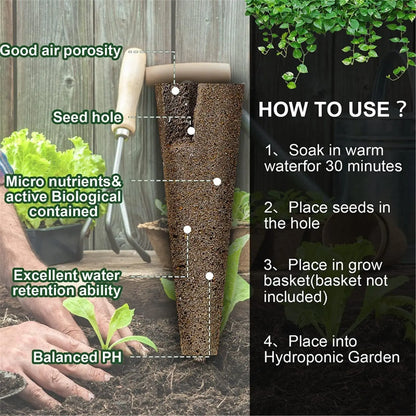 Good air porosity

Seed hole

Micro nutrients& active Biological contained

Excellent water retention ability

Balanced PH

HOW TO USE ?

1、Soak in warm waterfor 30 minutes

2、Place seeds in the hole

3、Place in grow basket(basket not included)

4、Place into Hydroponic Garden