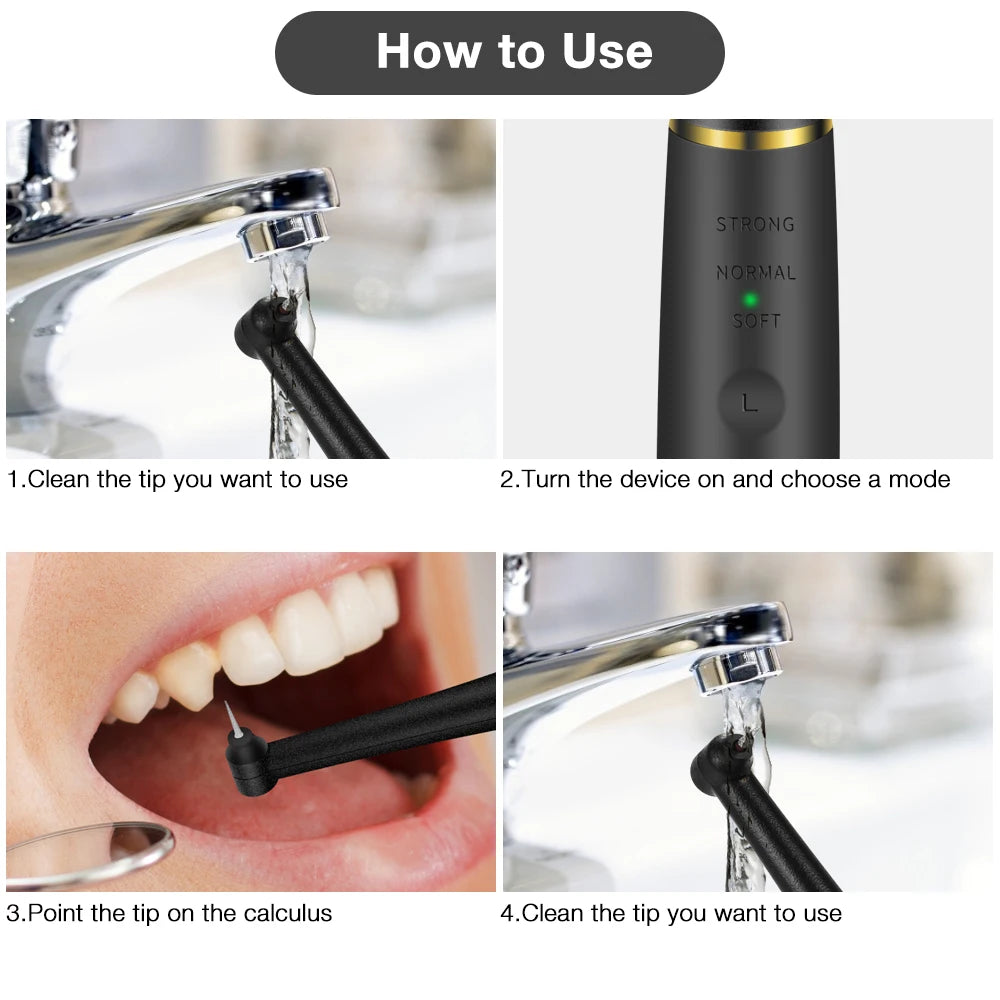 How to Use

1.Clean the tip you want to use

STRONG
NORMAL
SOFT
L

2.Turn the device on and choose a mode

3.Point the tip on the calculus

4.Clean the tip you want to use