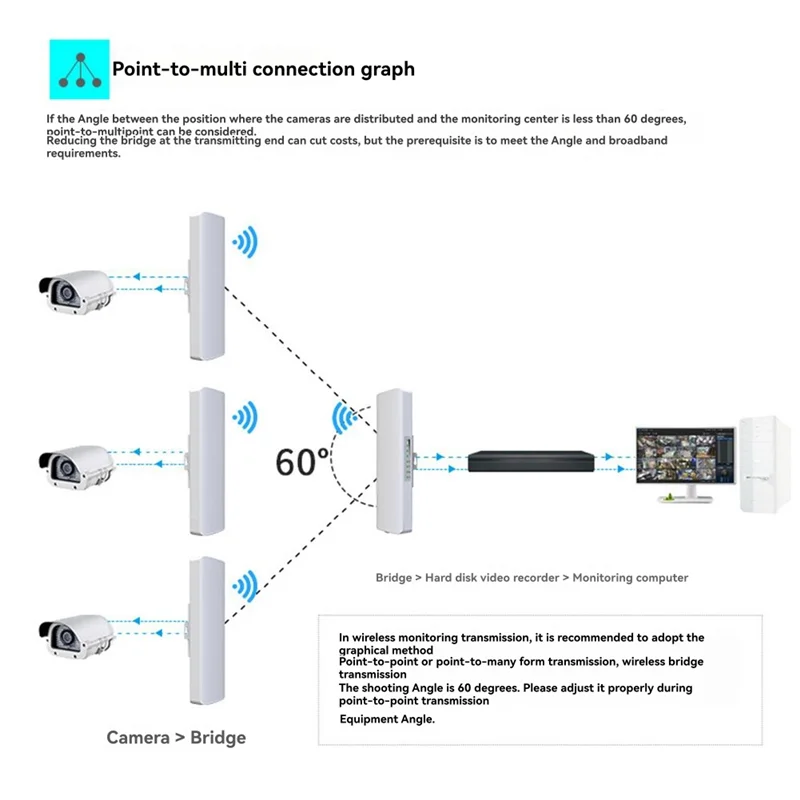 Point-to-multi connection graph

If the Angle between the position where the cameras are distributed and the monitoring center is less than 60 degrees, point-to-multipoint can be considered.
Reducing the bridge at the transmitting end can cut costs, but the prerequisite is to meet the Angle and broadband requirements.

60°

Bridge > Hard disk video recorder > Monitoring computer

In wireless monitoring transmission, it is recommended to adopt the graphical method
Point-to-point or point-to-many form transmission, wireless bridge transmission
The shooting Angle is 60 degrees. Please adjust it properly during point-to-point transmission
Equipment Angle.

Camera > Bridge