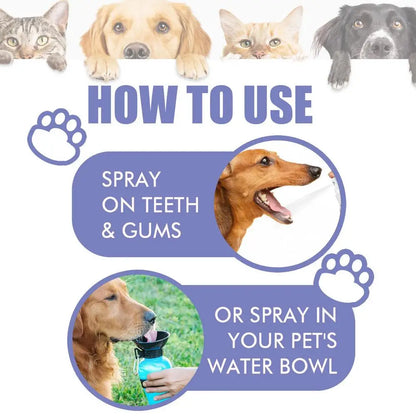 HOW TO USE

SPRAY ON TEETH & GUMS

OR SPRAY IN YOUR PET'S WATER BOWL