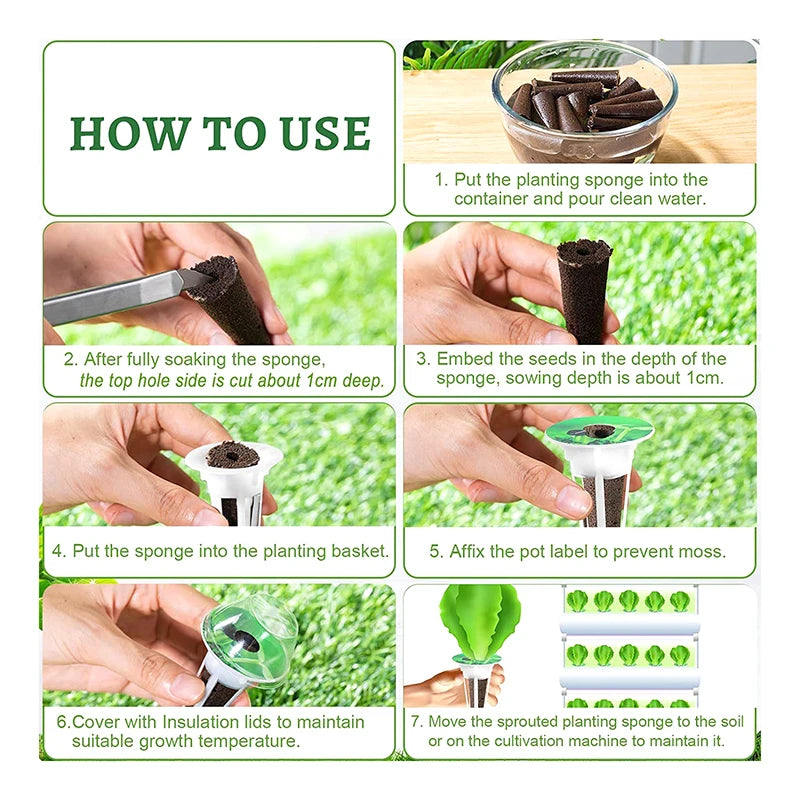 HOW TO USE

1. Put the planting sponge into the container and pour clean water.

2. After fully soaking the sponge, the top hole side is cut about 1cm deep.

3. Embed the seeds in the depth of the sponge, sowing depth is about 1cm.

4. Put the sponge into the planting basket.

5. Affix the pot label to prevent moss.

6.Cover with Insulation lids to maintain suitable growth temperature.

7. Move the sprouted planting sponge to the soil or on the cultivation machine to maintain it.