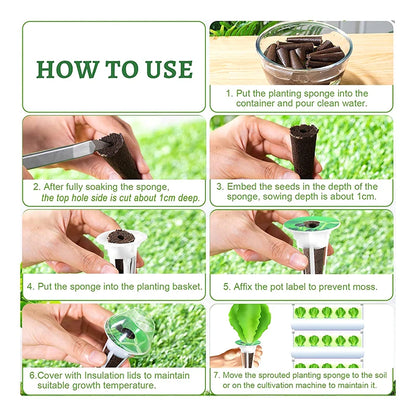 HOW TO USE

1. Put the planting sponge into the container and pour clean water.

2. After fully soaking the sponge, the top hole side is cut about 1cm deep.

3. Embed the seeds in the depth of the sponge, sowing depth is about 1cm.

4. Put the sponge into the planting basket.

5. Affix the pot label to prevent moss.

6.Cover with Insulation lids to maintain suitable growth temperature.

7. Move the sprouted planting sponge to the soil or on the cultivation machine to maintain it.