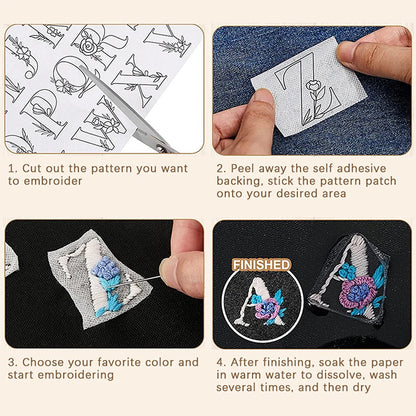 1. Cut out the pattern you want to embroider

2. Peel away the self adhesive backing, stick the pattern patch onto your desired area

3. Choose your favorite color and start embroidering

FINISHED

4. After finishing, soak the paper in warm water to dissolve, wash several times, and then dry