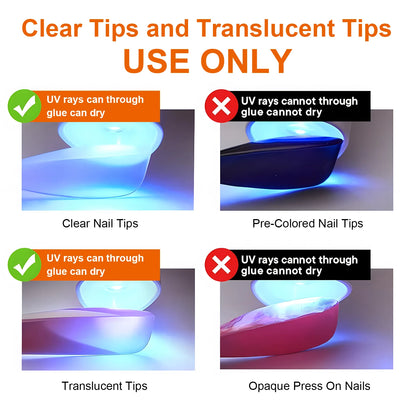 Clear Tips and Translucent Tips
USE ONLY

UV rays can through
glue can dry

Clear Nail Tips

UV rays cannot through
glue cannot dry

Pre-Colored Nail Tips

UV rays can through
glue can dry

Translucent Tips

UV rays cannot through
glue cannot dry

Opaque Press On Nails