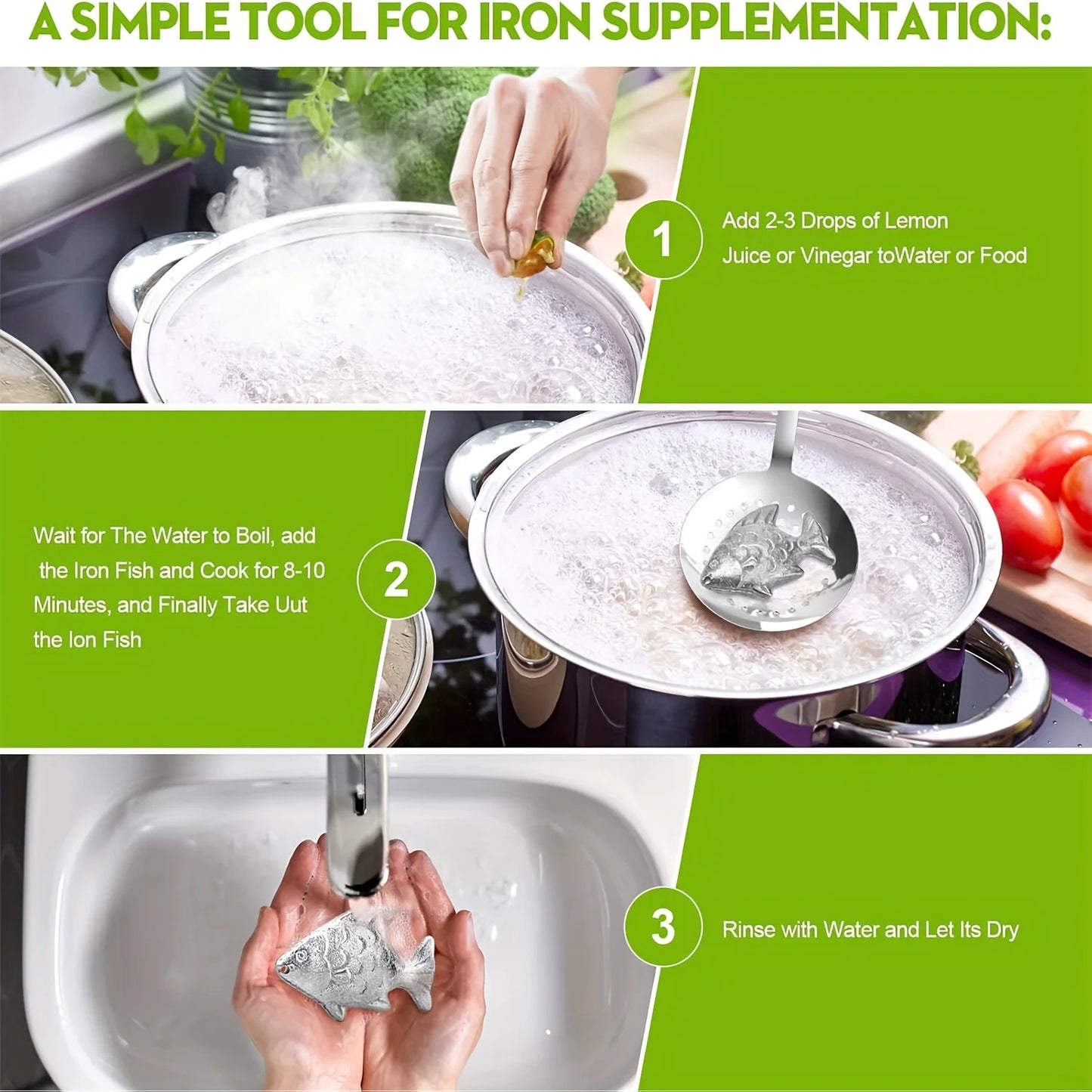 A SIMPLE TOOL FOR IRON SUPPLEMENTATION:

1

Add 2-3 Drops of Lemon Juice or Vinegar toWater or Food

Wait for The Water to Boil, add the Iron Fish and Cook for 8-10 Minutes, and Finally Take Uut the Ion Fish

2

3

Rinse with Water and Let Its Dry