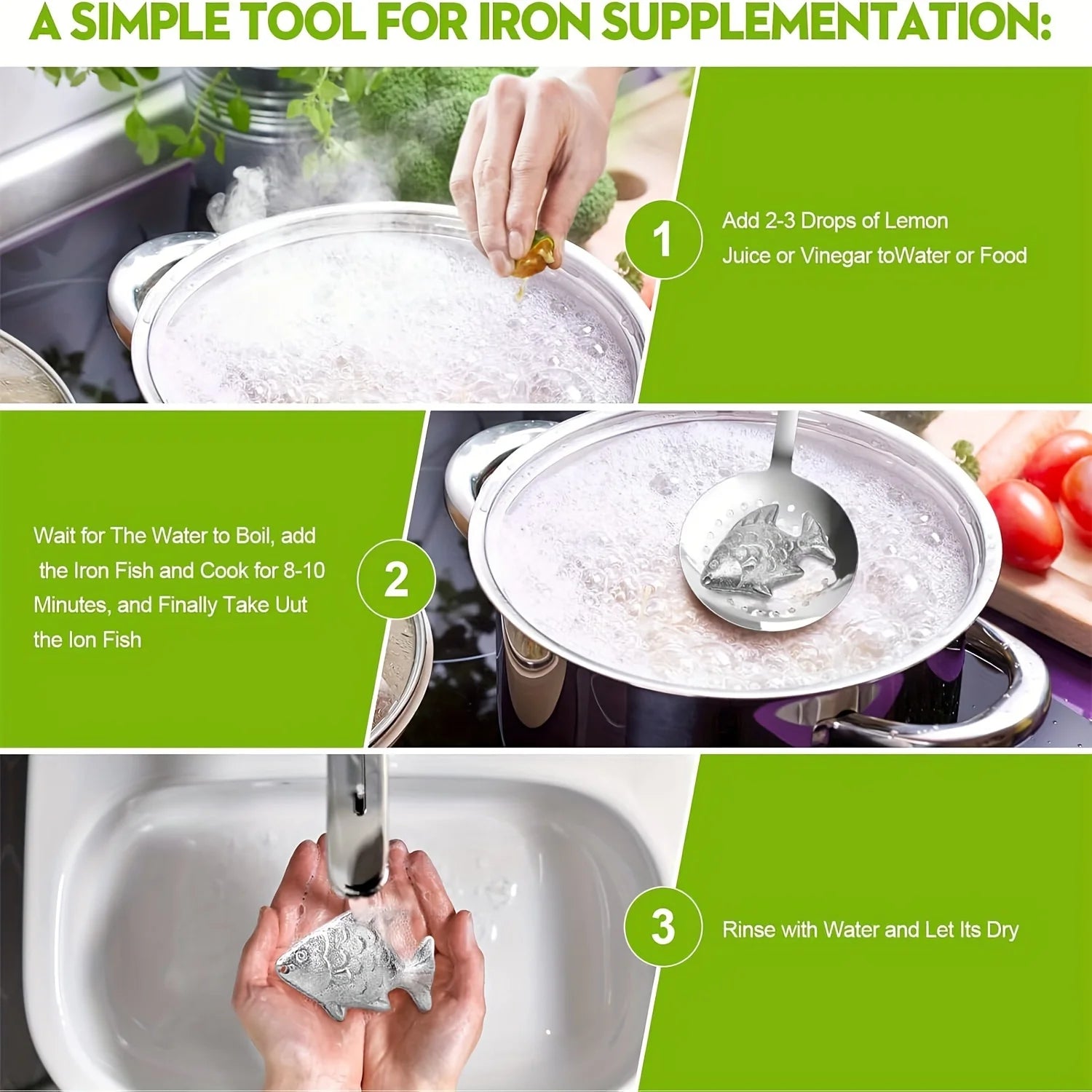 A SIMPLE TOOL FOR IRON SUPPLEMENTATION:

1

Add 2-3 Drops of Lemon Juice or Vinegar toWater or Food

Wait for The Water to Boil, add the Iron Fish and Cook for 8-10 Minutes, and Finally Take Uut the Ion Fish

2

3

Rinse with Water and Let Its Dry