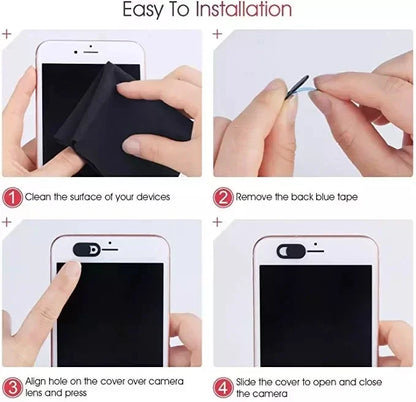 Easy To Installation

1 Clean the surface of your devices

2 Remove the back blue tape

3 Align hole on the cover over camera lens and press

4 Slide the cover to open and close the camera