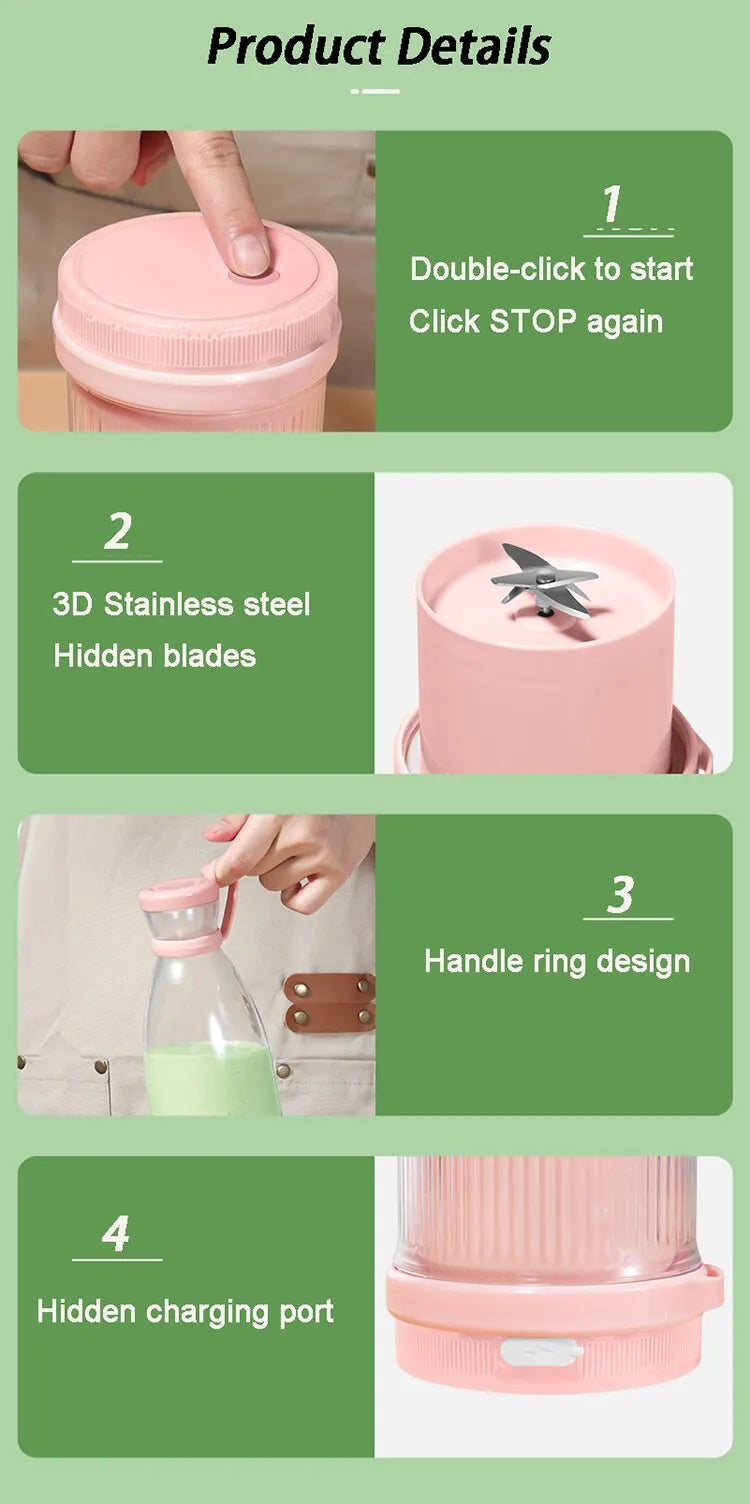 Product Details

1

Double-click to start
Click STOP again

2

3D Stainless steel
Hidden blades

3

Handle ring design

4

Hidden charging port