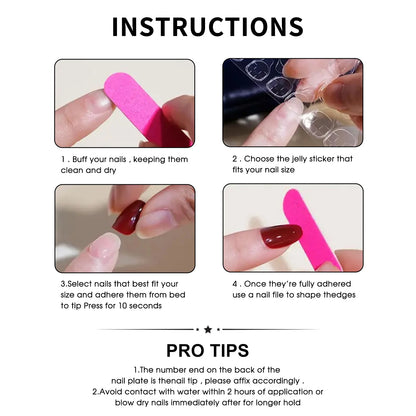 INSTRUCTIONS

1 . Buff your nails , keeping them clean and dry

2 . Choose the jelly sticker that fits your nail size

3.Select nails that best fit your size and adhere them from bed to tip Press for 10 seconds

4 . Once they're fully adhered use a nail file to shape thedges

PRO TIPS

1.The number end on the back of the nail plate is thenail tip , please affix accordingly .
2.Avoid contact with water within 2 hours of application or blow dry nails immediately after for longer hold