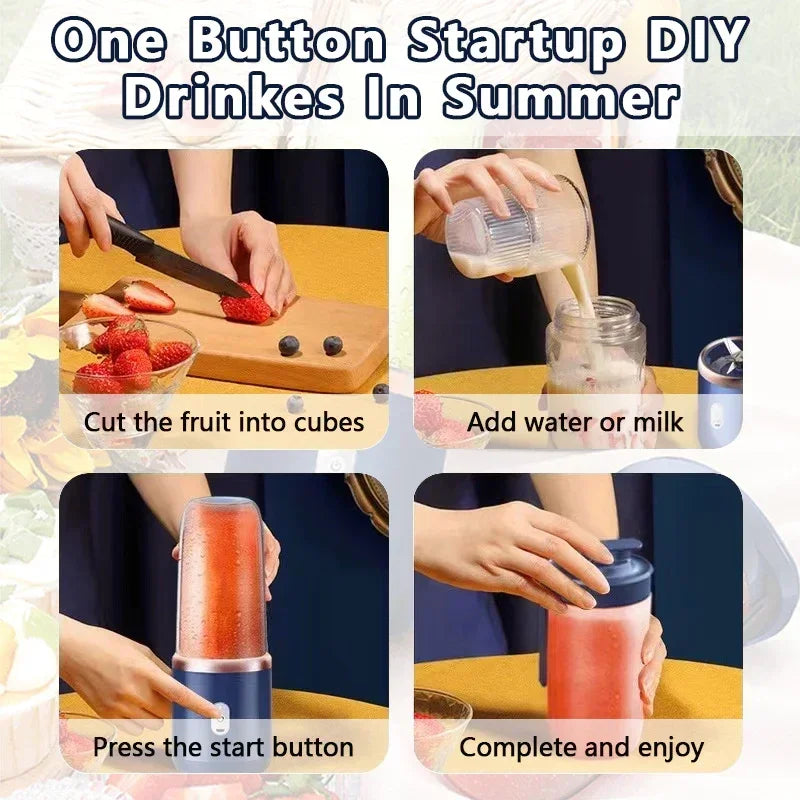 One Button Startup DIY Drinkes In Summer

Cut the fruit into cubes

Add water or milk

Press the start button

Complete and enjoy