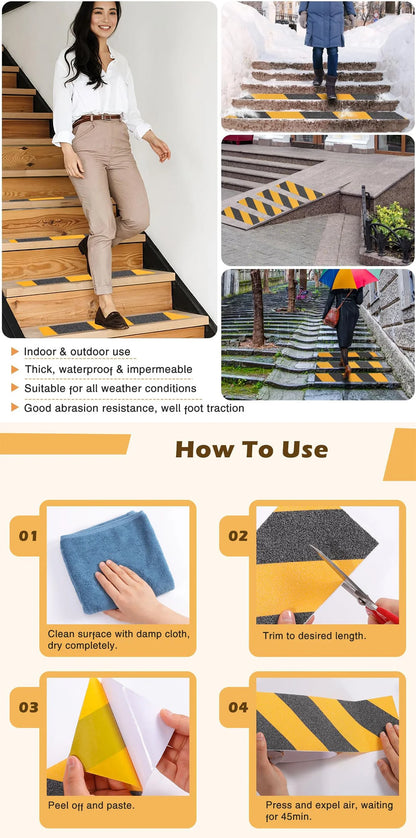 Indoor & outdoor use
Thick, waterproof & impermeable
Suitable for all weather conditions
Good abrasion resistance, well foot traction

How To Use

01
Clean surface with damp cloth, dry completely.

02
Trim to desired length.

03
Peel off and paste.

04
Press and expel air, waiting for 45min.