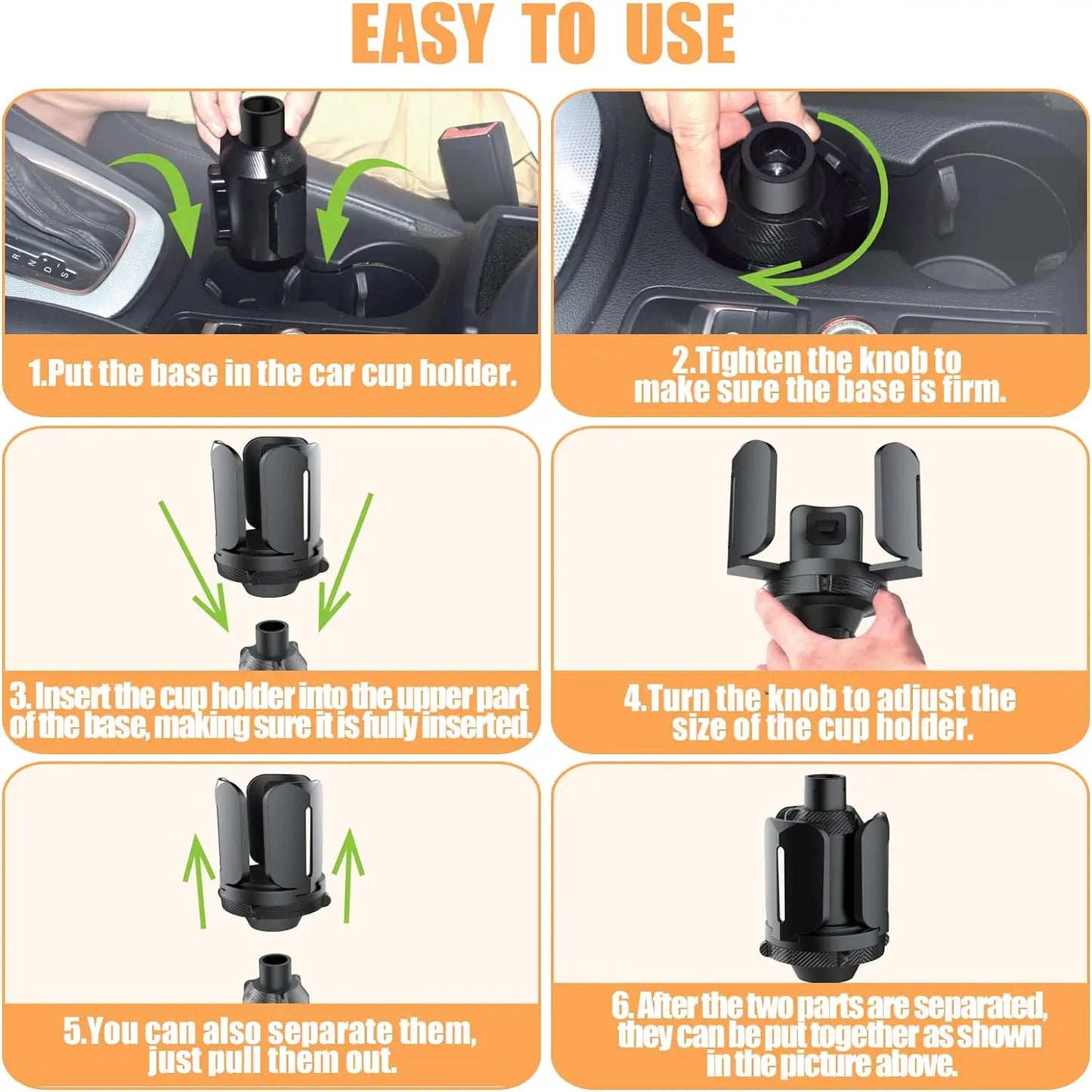 EASY TO USE

1.Put the base in the car cup holder.

2.Tighten the knob to make sure the base is firm.

3.Insert the cup holder into the upper part of the base, making sure it is fully inserted.

4.Turn the knob to adjust the size of the cup holder.

5.You can also separate them, just pull them out.

6.After the two parts are separated, they can be put together as shown in the picture above.