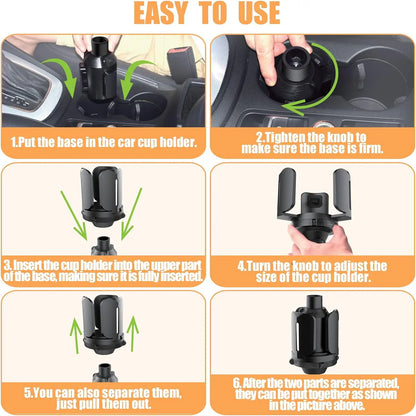 EASY TO USE

1.Put the base in the car cup holder.

2.Tighten the knob to make sure the base is firm.

3. Insert the cup holder into the upper part of the base, making sure it is fully inserted.

4.Turn the knob to adjust the size of the cup holder.

5.You can also separate them, just pull them out.

6. After the two parts are separated, they can be put together as shown in the picture above.