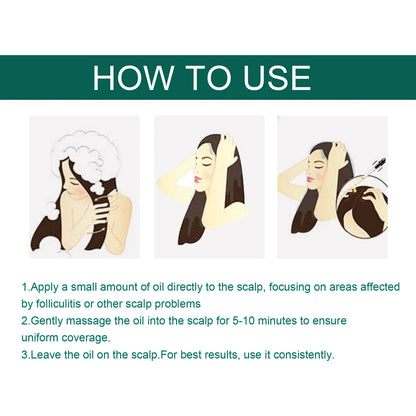 HOW TO USE

1.Apply a small amount of oil directly to the scalp, focusing on areas affected by folliculitis or other scalp problems
2.Gently massage the oil into the scalp for 5-10 minutes to ensure uniform coverage.
3.Leave the oil on the scalp.For best results, use it consistently.