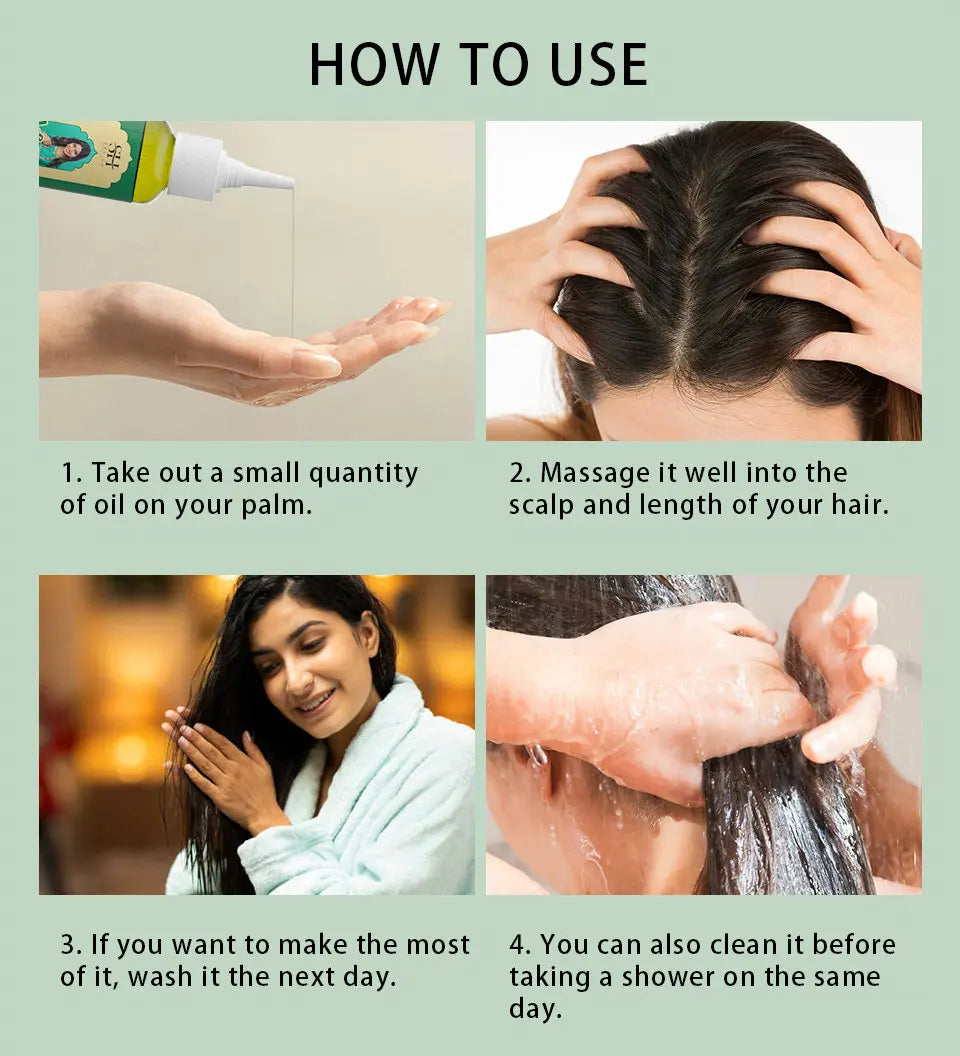 HOW TO USE

1. Take out a small quantity of oil on your palm.

2. Massage it well into the scalp and length of your hair.

3. If you want to make the most of it, wash it the next day.

4. You can also clean it before taking a shower on the same day.