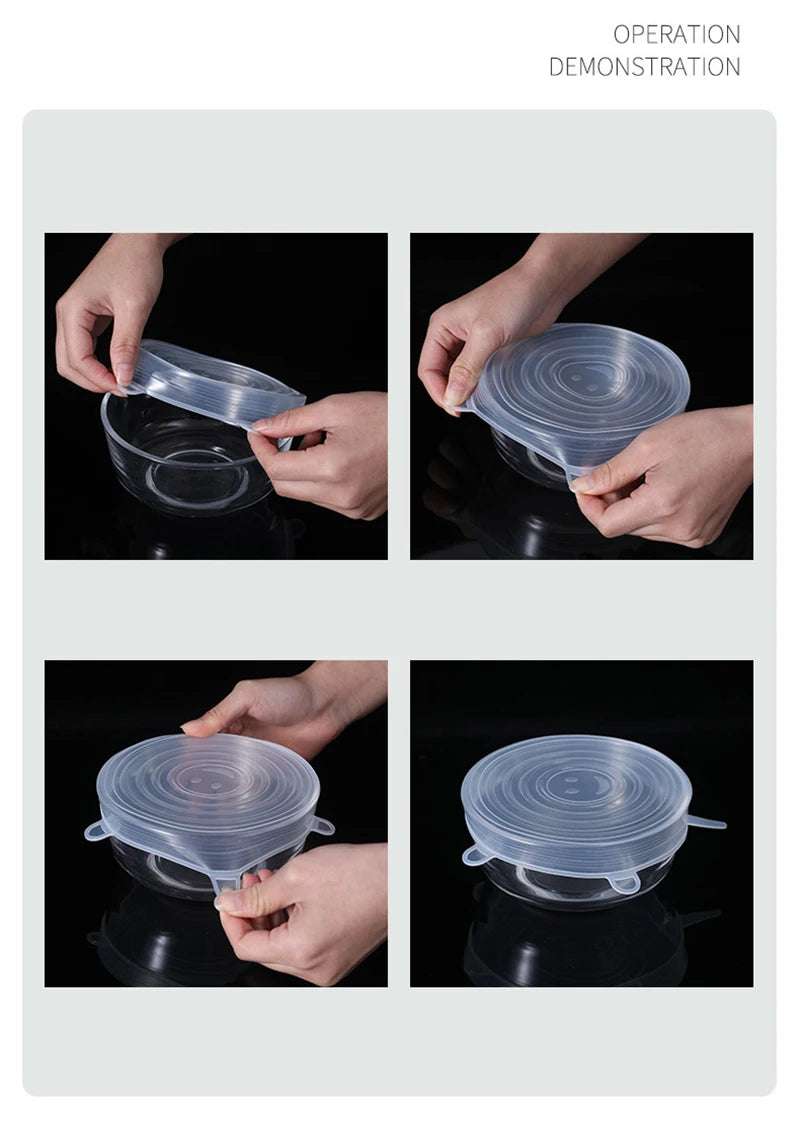 OPERATION
DEMONSTRATION