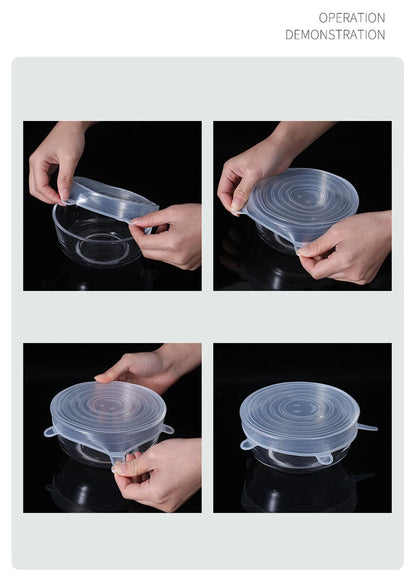 OPERATION
DEMONSTRATION