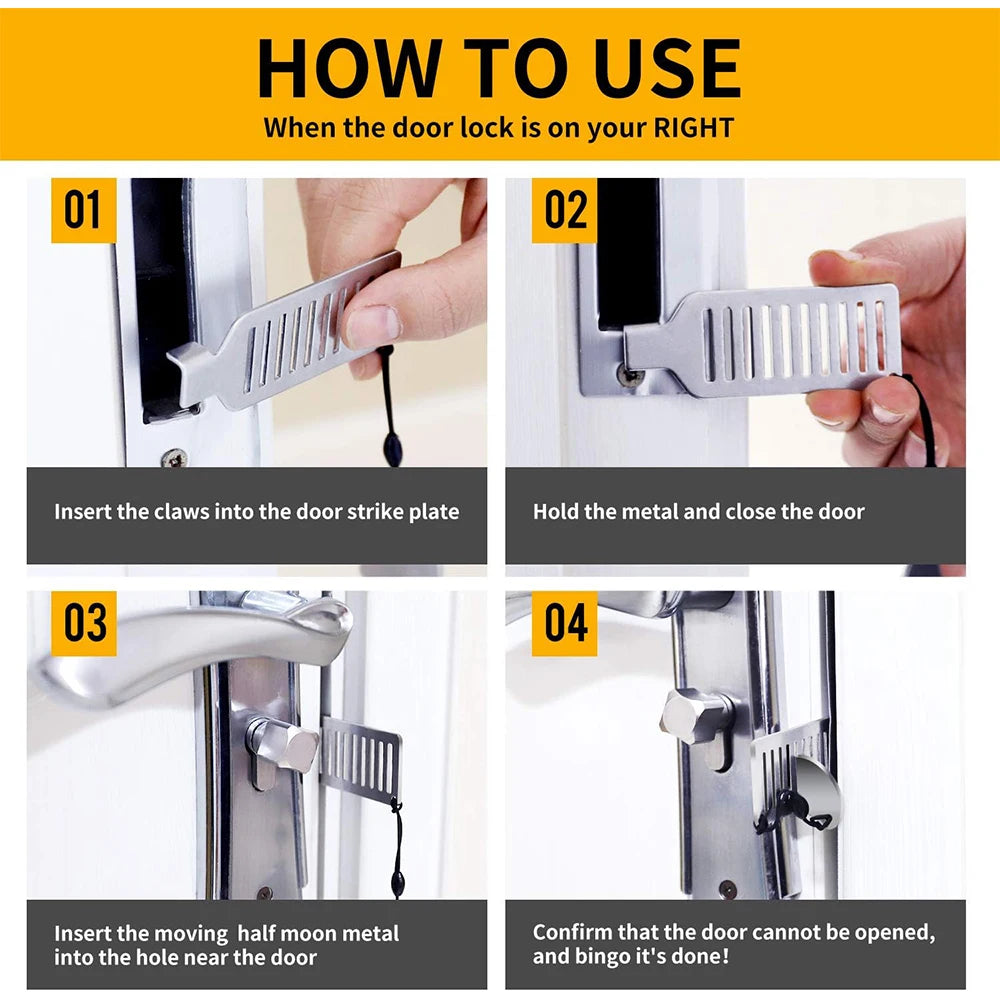 HOW TO USE
When the door lock is on your RIGHT

01
Insert the claws into the door strike plate

02
Hold the metal and close the door

03
Insert the moving half moon metal into the hole near the door

04
Confirm that the door cannot be opened, and bingo it's done!