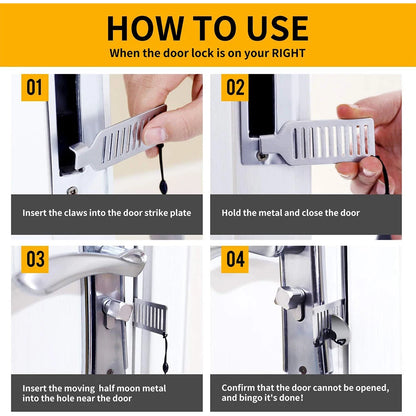 HOW TO USE
When the door lock is on your RIGHT

01
Insert the claws into the door strike plate

02
Hold the metal and close the door

03
Insert the moving half moon metal into the hole near the door

04
Confirm that the door cannot be opened, and bingo it's done!