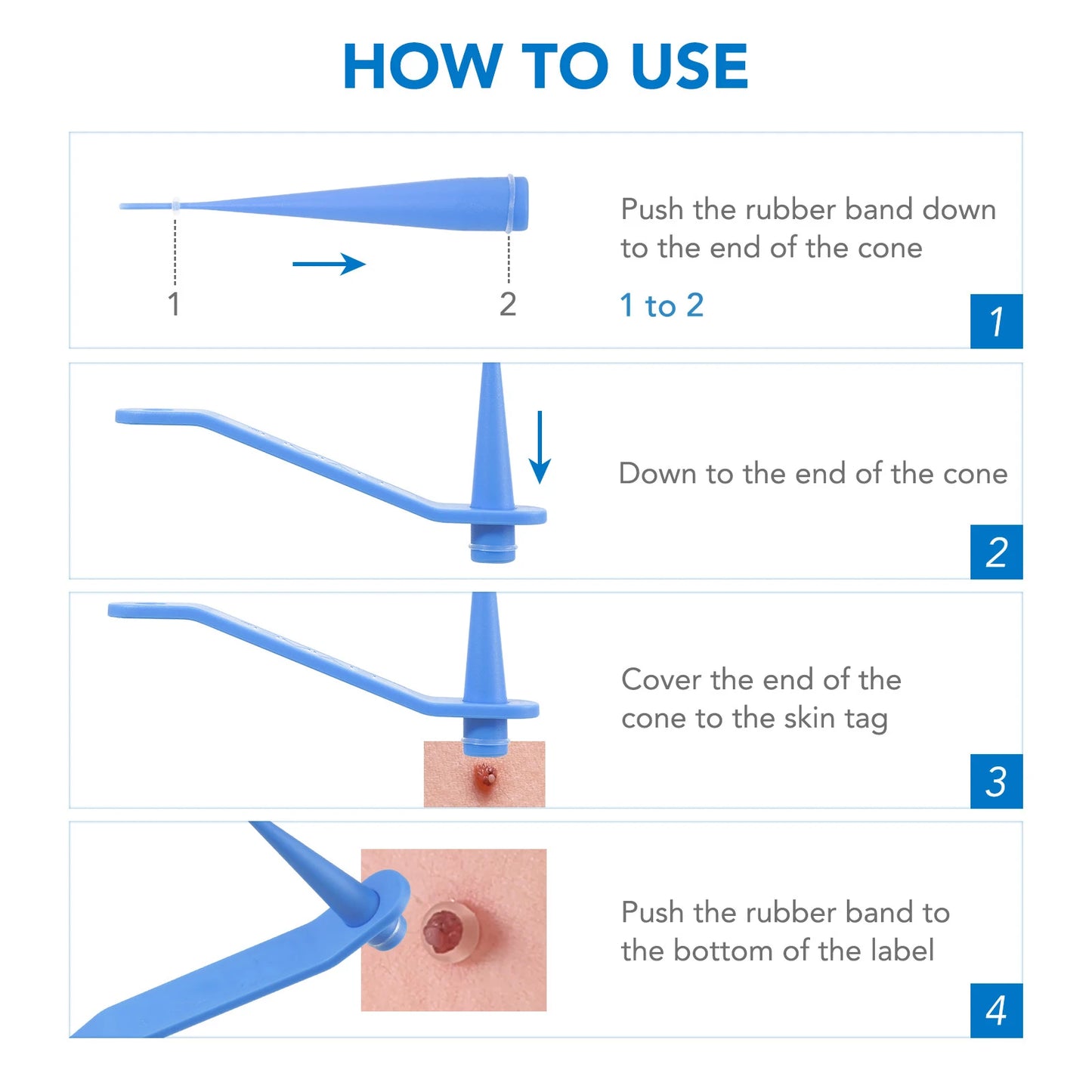 HOW TO USE

1

2

Push the rubber band down to the end of the cone

1 to 2

1

Down to the end of the cone

2

Cover the end of the cone to the skin tag

3

Push the rubber band to the bottom of the label

4