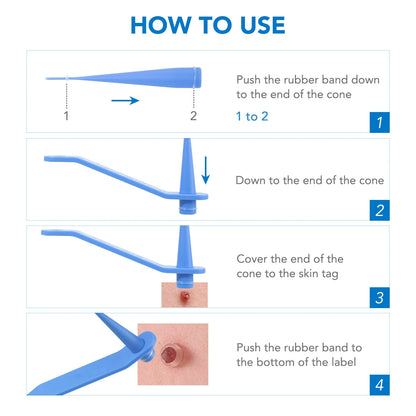 HOW TO USE

1

2

Push the rubber band down to the end of the cone

1 to 2

1

Down to the end of the cone

2

Cover the end of the cone to the skin tag

3

Push the rubber band to the bottom of the label

4