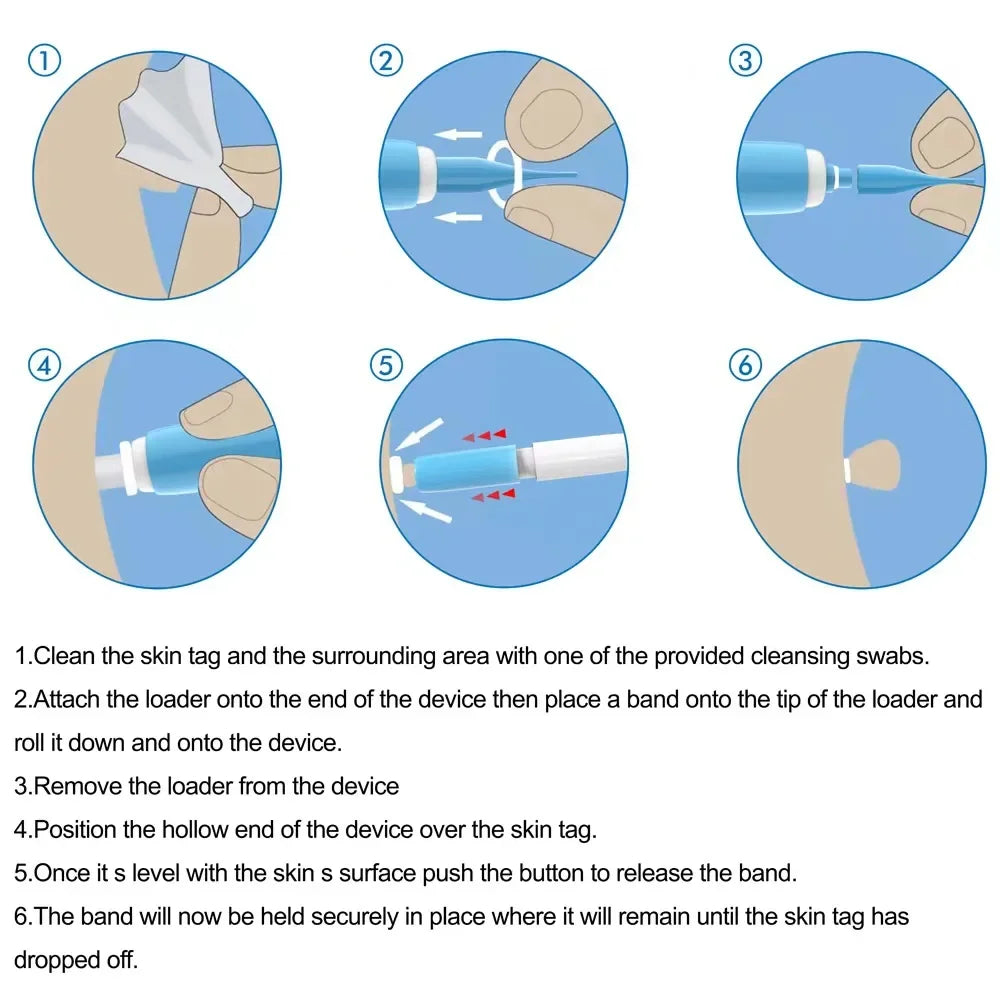 ①

②

③

④

⑤

⑥

1.Clean the skin tag and the surrounding area with one of the provided cleansing swabs.
2.Attach the loader onto the end of the device then place a band onto the tip of the loader and roll it down and onto the device.
3.Remove the loader from the device
4.Position the hollow end of the device over the skin tag.
5.Once it s level with the skin s surface push the button to release the band.
6.The band will now be held securely in place where it will remain until the skin tag has dropped off.