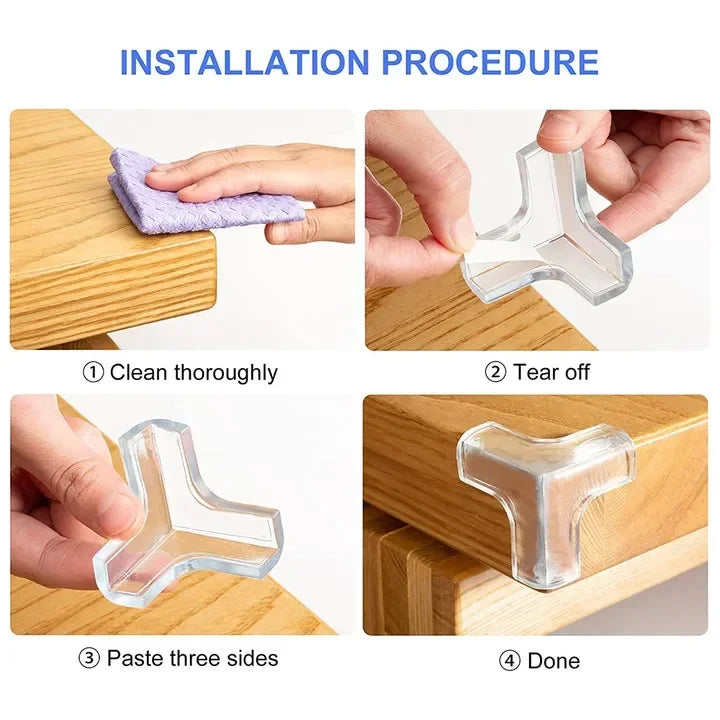 INSTALLATION PROCEDURE

① Clean thoroughly

② Tear off

③ Paste three sides

④ Done