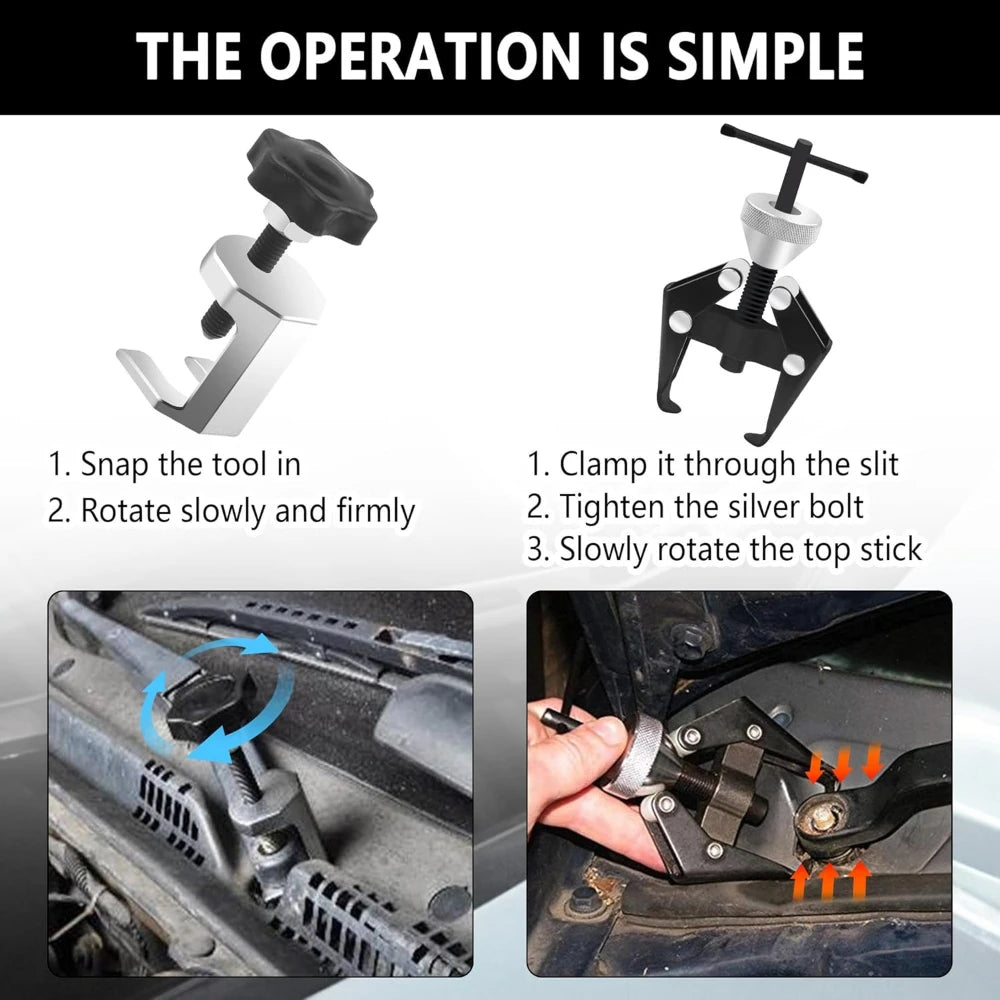 THE OPERATION IS SIMPLE

1. Snap the tool in
2. Rotate slowly and firmly

1. Clamp it through the slit
2. Tighten the silver bolt
3. Slowly rotate the top stick