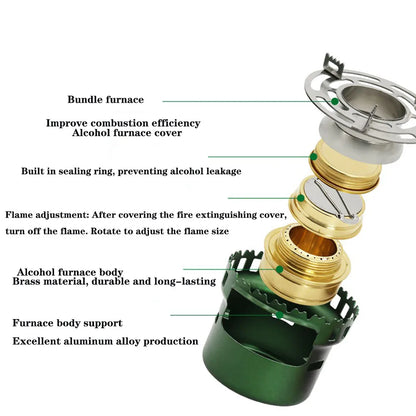 Bundle furnace

Improve combustion efficiency
Alcohol furnace cover

Built in sealing ring, preventing alcohol leakage

Flame adjustment: After covering the fire extinguishing cover, turn off the flame. Rotate to adjust the flame size

Alcohol furnace body
Brass material, durable and long-lasting

Furnace body support

Excellent aluminum alloy production