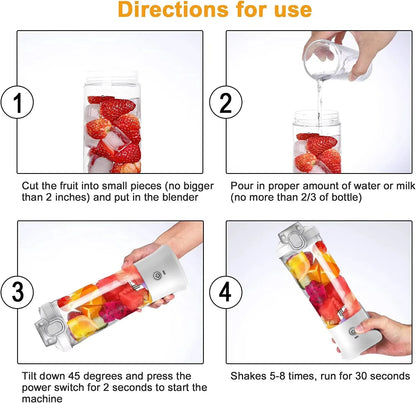 Directions for use

1

Cut the fruit into small pieces (no bigger than 2 inches) and put in the blender

2

Pour in proper amount of water or milk (no more than 2/3 of bottle)

3

Tilt down 45 degrees and press the power switch for 2 seconds to start the machine

4

Shakes 5-8 times, run for 30 seconds