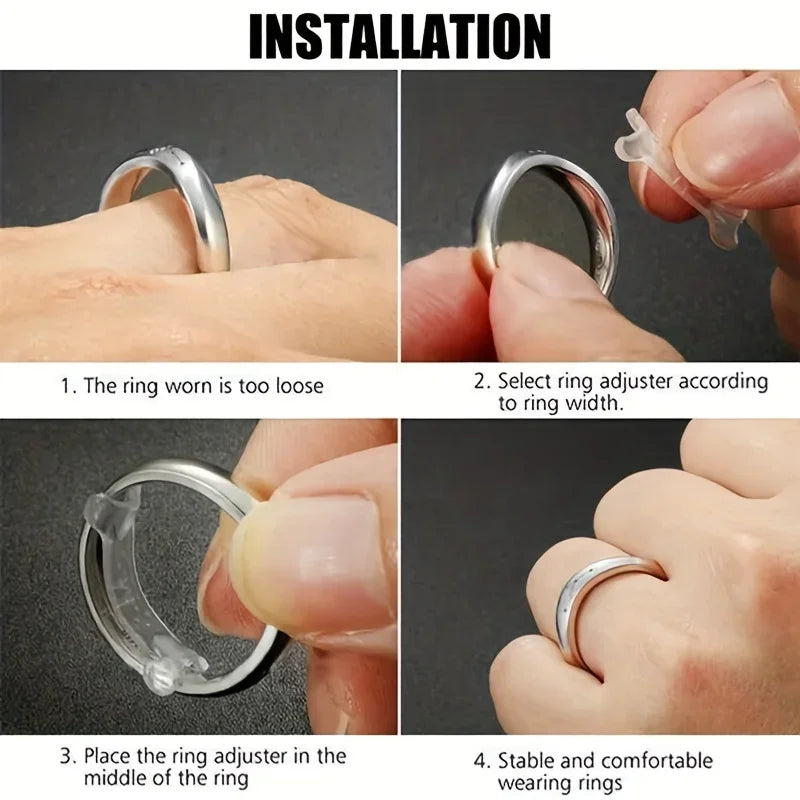 INSTALLATION

1. The ring worn is too loose

2. Select ring adjuster according to ring width.

3. Place the ring adjuster in the middle of the ring

4. Stable and comfortable wearing rings