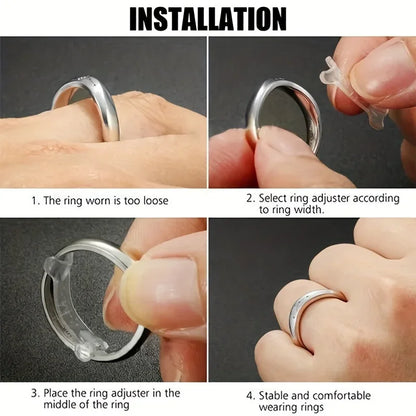 INSTALLATION

1. The ring worn is too loose

2. Select ring adjuster according to ring width.

3. Place the ring adjuster in the middle of the ring

4. Stable and comfortable wearing rings