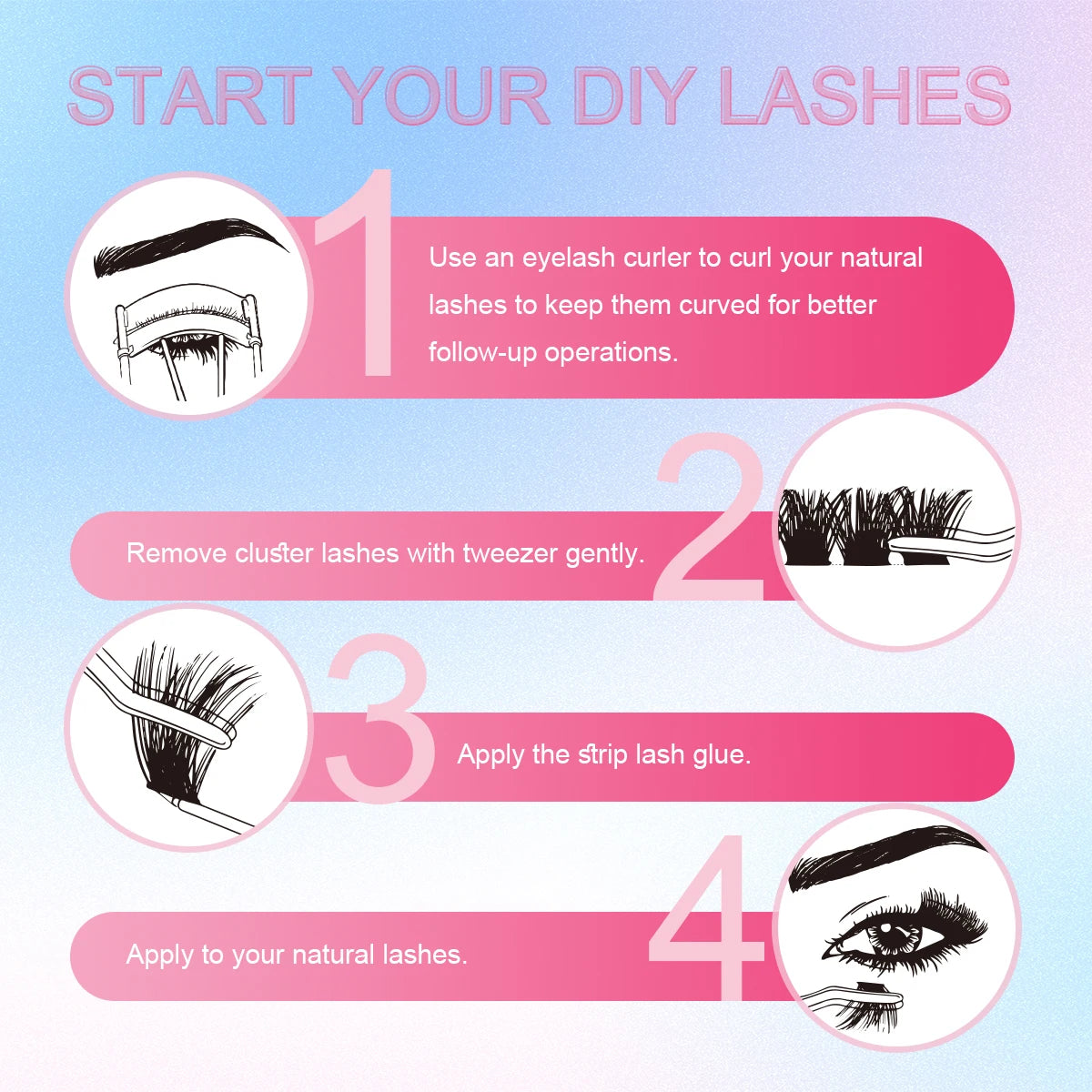 START YOUR DIY LASHES

1

Use an eyelash curler to curl your natural lashes to keep them curved for better follow-up operations.

2

Remove cluster lashes with tweezer gently.

3

Apply the strip lash glue.

4

Apply to your natural lashes.