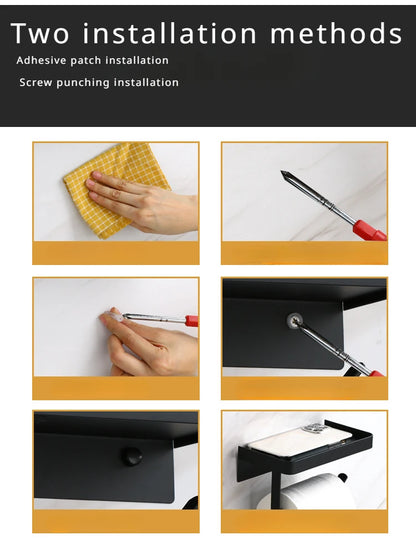 Two installation methods

Adhesive patch installation

Screw punching installation