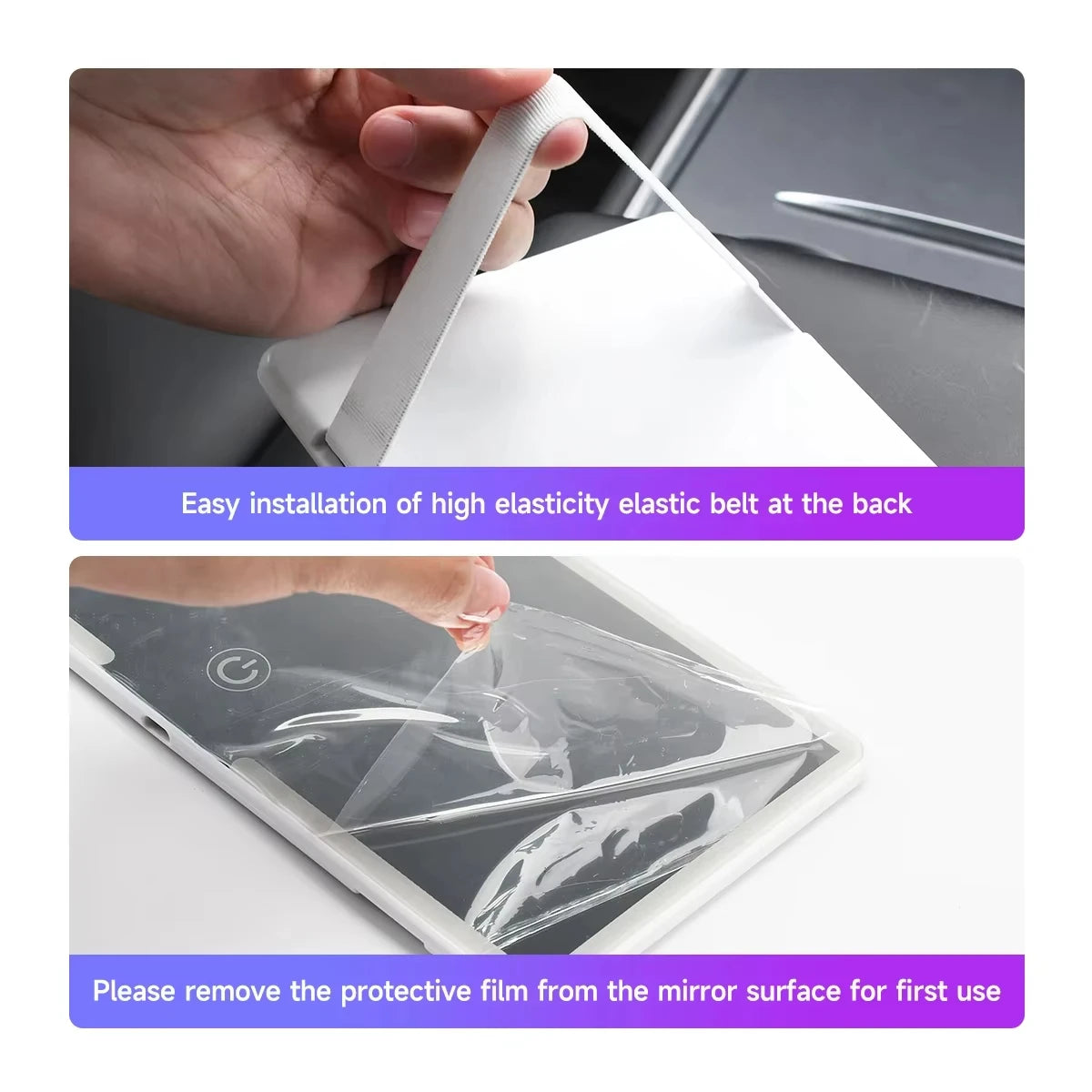 Easy installation of high elasticity elastic belt at the back

Please remove the protective film from the mirror surface for first use