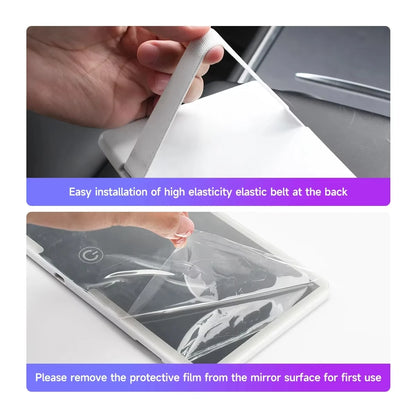 Easy installation of high elasticity elastic belt at the back

Please remove the protective film from the mirror surface for first use