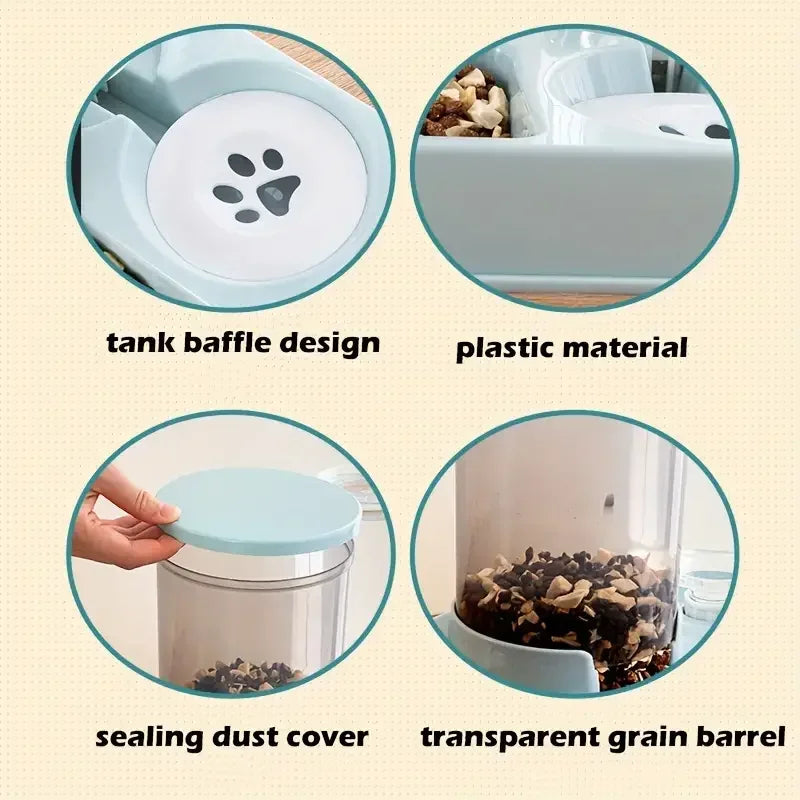 tank baffle design

plastic material

sealing dust cover

transparent grain barrel