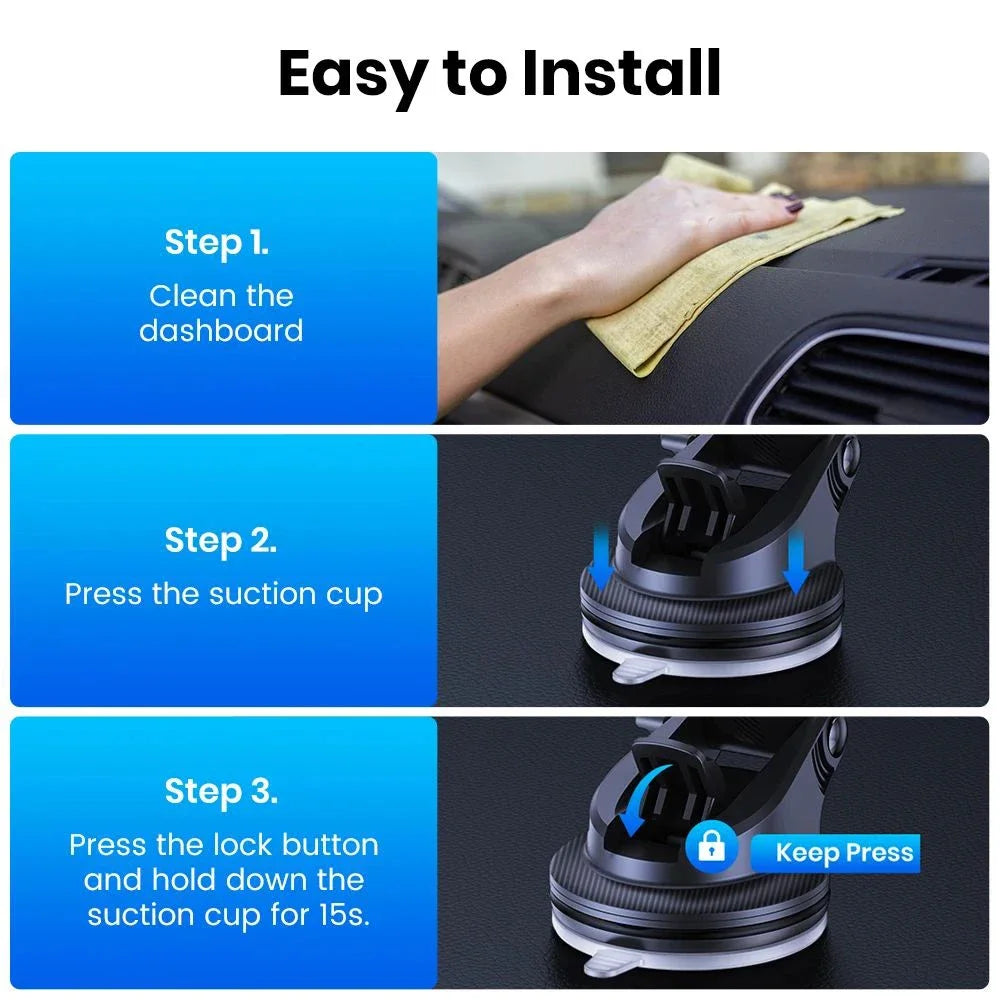 Easy to Install

Step 1.
Clean the dashboard

Step 2.
Press the suction cup

Step 3.
Press the lock button and hold down the suction cup for 15s.

Keep Press