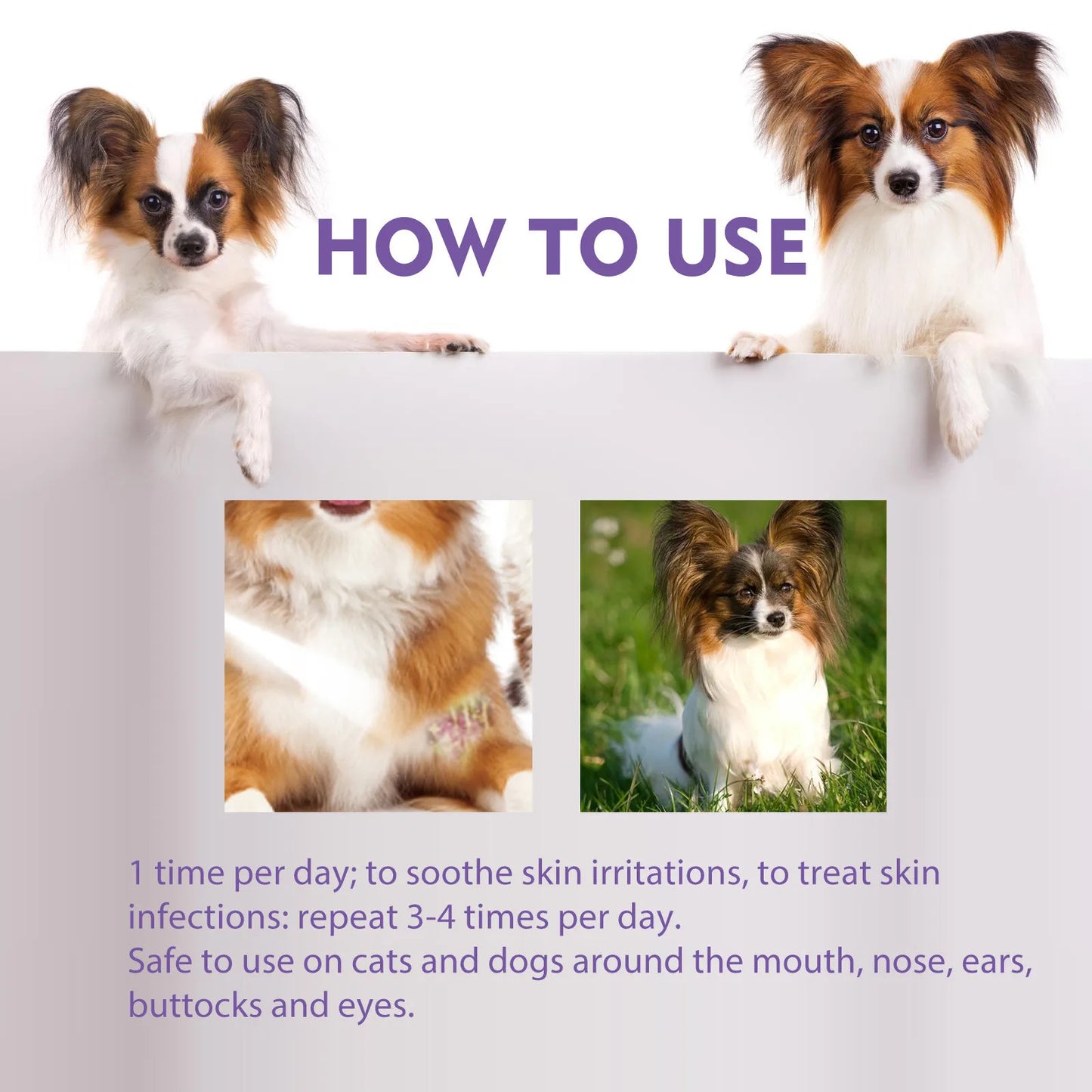 HOW TO USE

1 time per day; to soothe skin irritations, to treat skin infections: repeat 3-4 times per day.
Safe to use on cats and dogs around the mouth, nose, ears, buttocks and eyes.