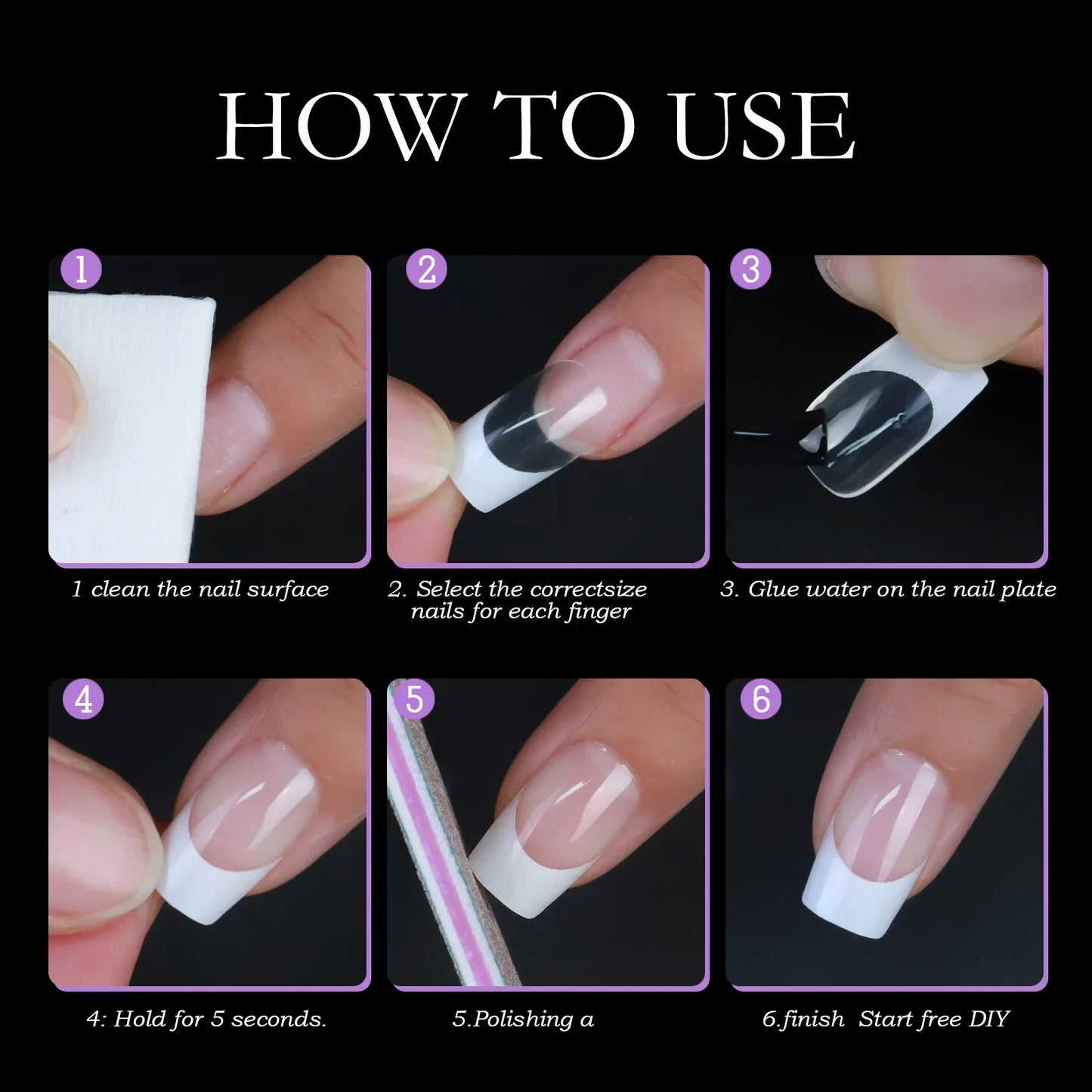 HOW TO USE

1

1 clean the nail surface

2

2. Select the correctsize nails for each finger

3

3. Glue water on the nail plate

4

4: Hold for 5 seconds.

5

5.Polishing a

6

6.finish  Start free DIY