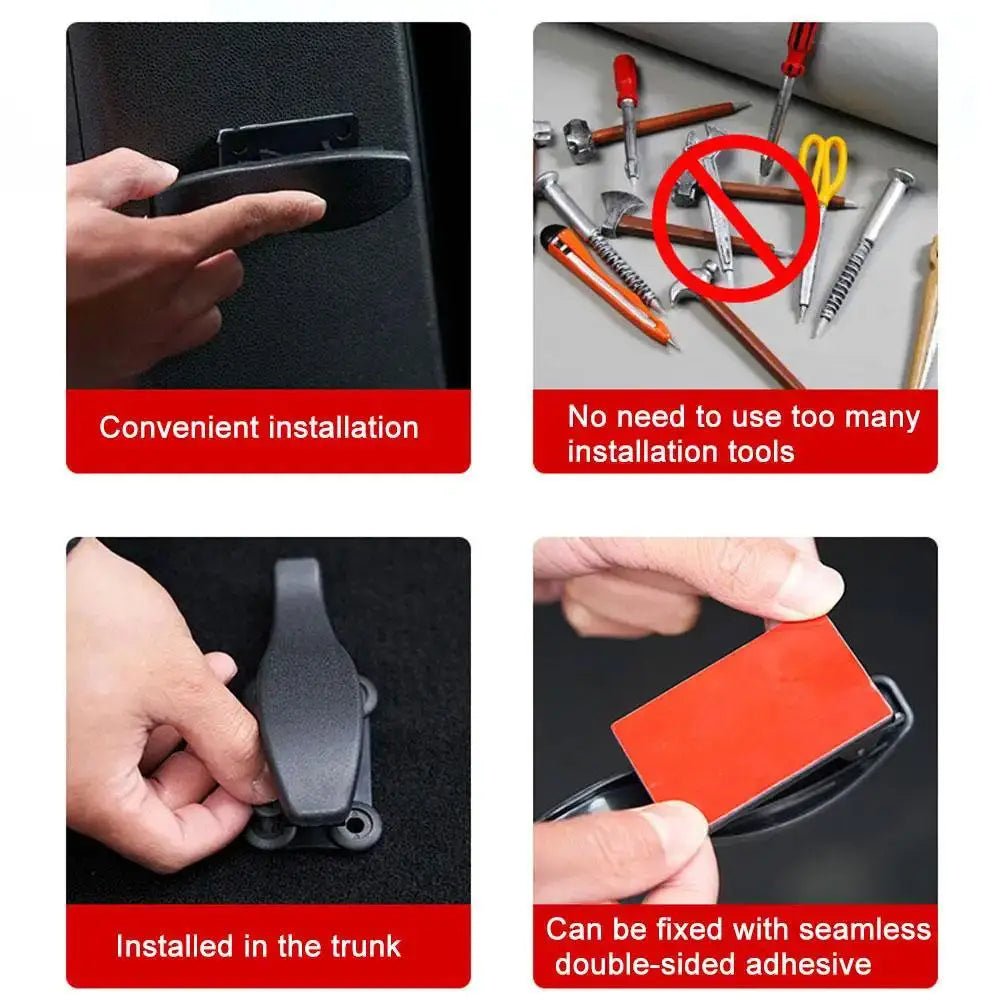 Convenient installation

No need to use too many installation tools

Installed in the trunk

Can be fixed with seamless double-sided adhesive